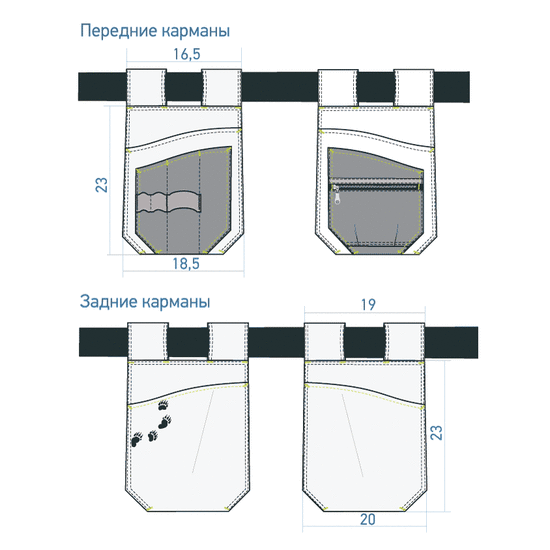 Передние карманы

16,5

23

18,5

Задние карманы

19

23

20